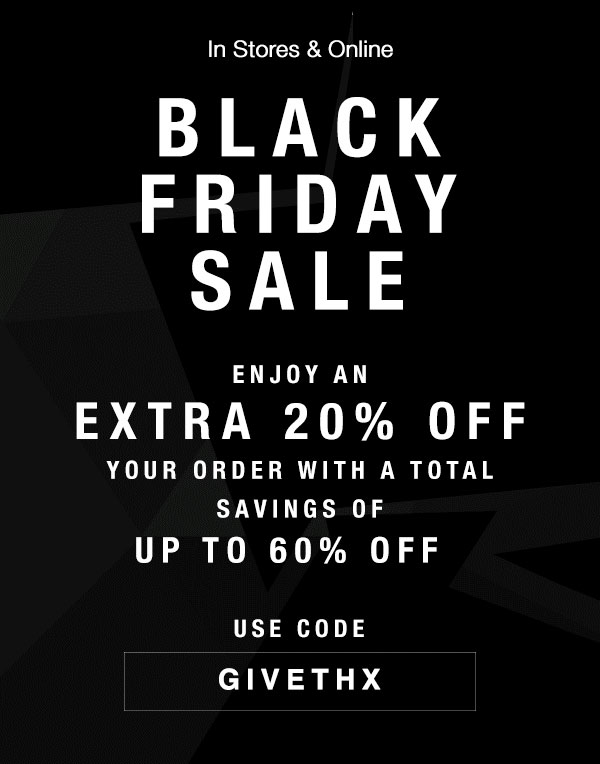 In Stores & Online

BLACK
FRIDAY
SALE

ENJOY AN
EXTRA 20% OFF
YOUR ORDER WITH A TOTAL
SAVINGS OF
UP TO 60% OFF

USE CODE

GIVETHX